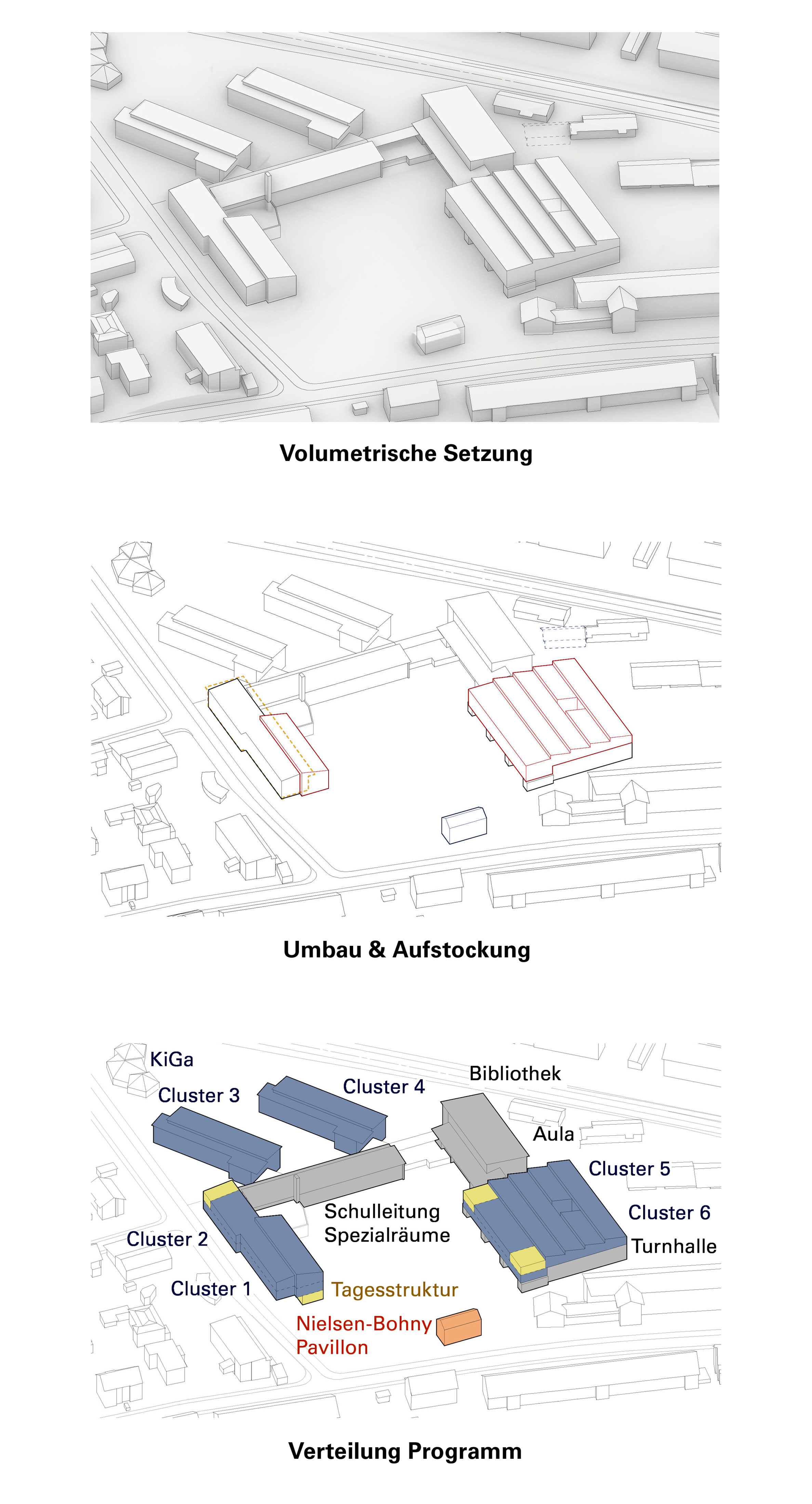 Volumetrische Setzung

Umbau & Aufstockung

KiGa

Cluster 3

Cluster 4

Bibliothek

Aula

Cluster 5

Cluster 6

Turnhalle

Schulleitung
Spezialräume

Cluster 2

Cluster 1

Tagesstruktur

Nielsen-Bohny
Pavillon

Verteilung Programm