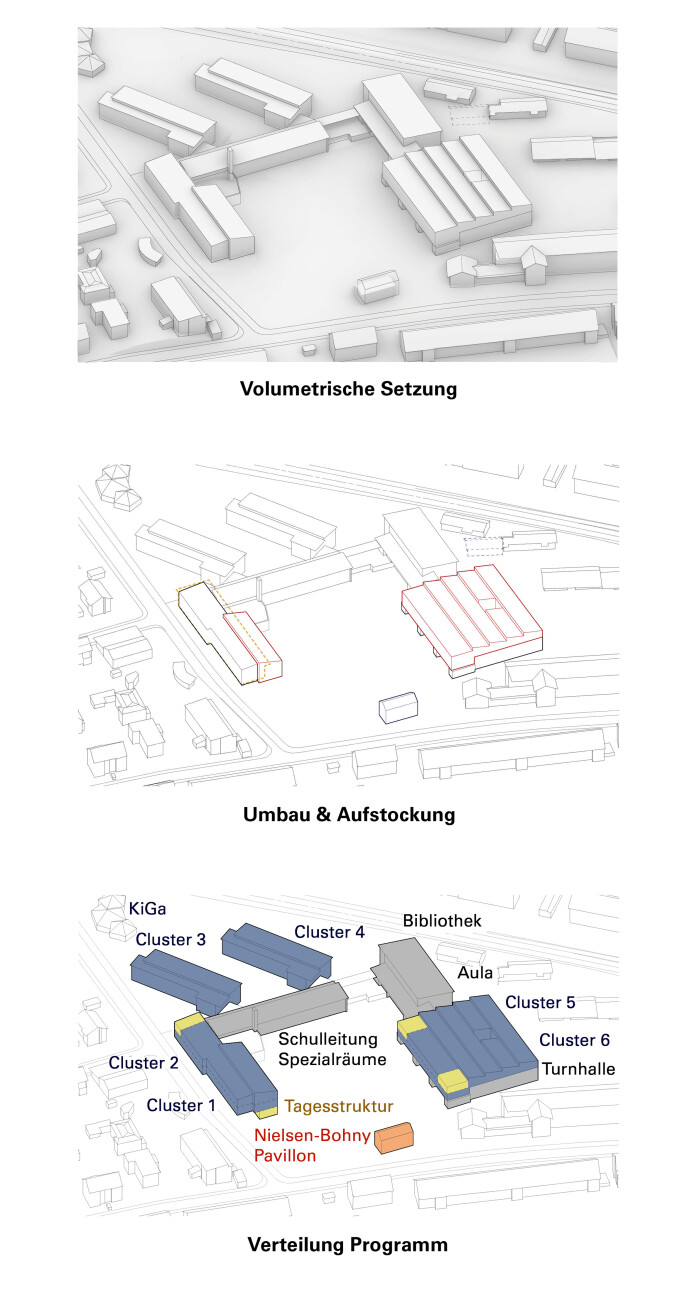 Volumetrische Setzung

Umbau & Aufstockung

KiGa
Cluster 3
Cluster 4
Bibliothek
Aula
Cluster 5
Cluster 6
Turnhalle
Schulleitung
Spezialräume
Cluster 2
Cluster 1
Tagesstruktur
Nielsen-Bohny
Pavillon

Verteilung Programm